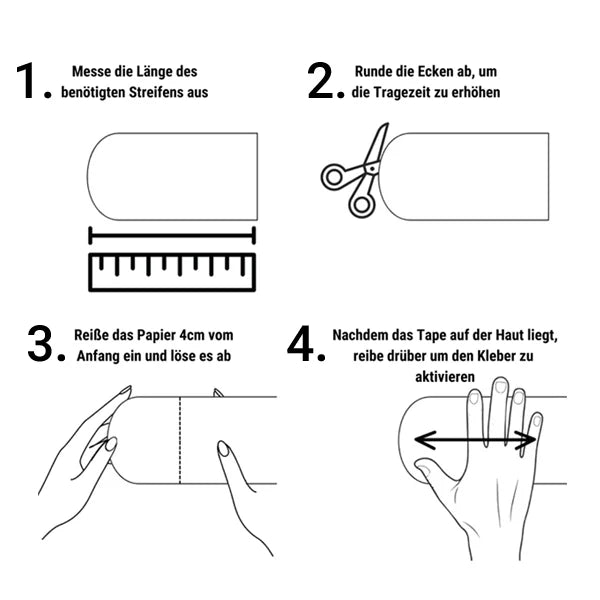 1. Messe die Länge des benötigten Streifens aus

2. Runde die Ecken ab, um die Tragezeit zu erhöhen

3. Reiße das Papier 4cm vom Anfang ein und löse es ab

4. Nachdem das Tape auf der Haut liegt, reibe drüber um den Kleber zu aktivieren